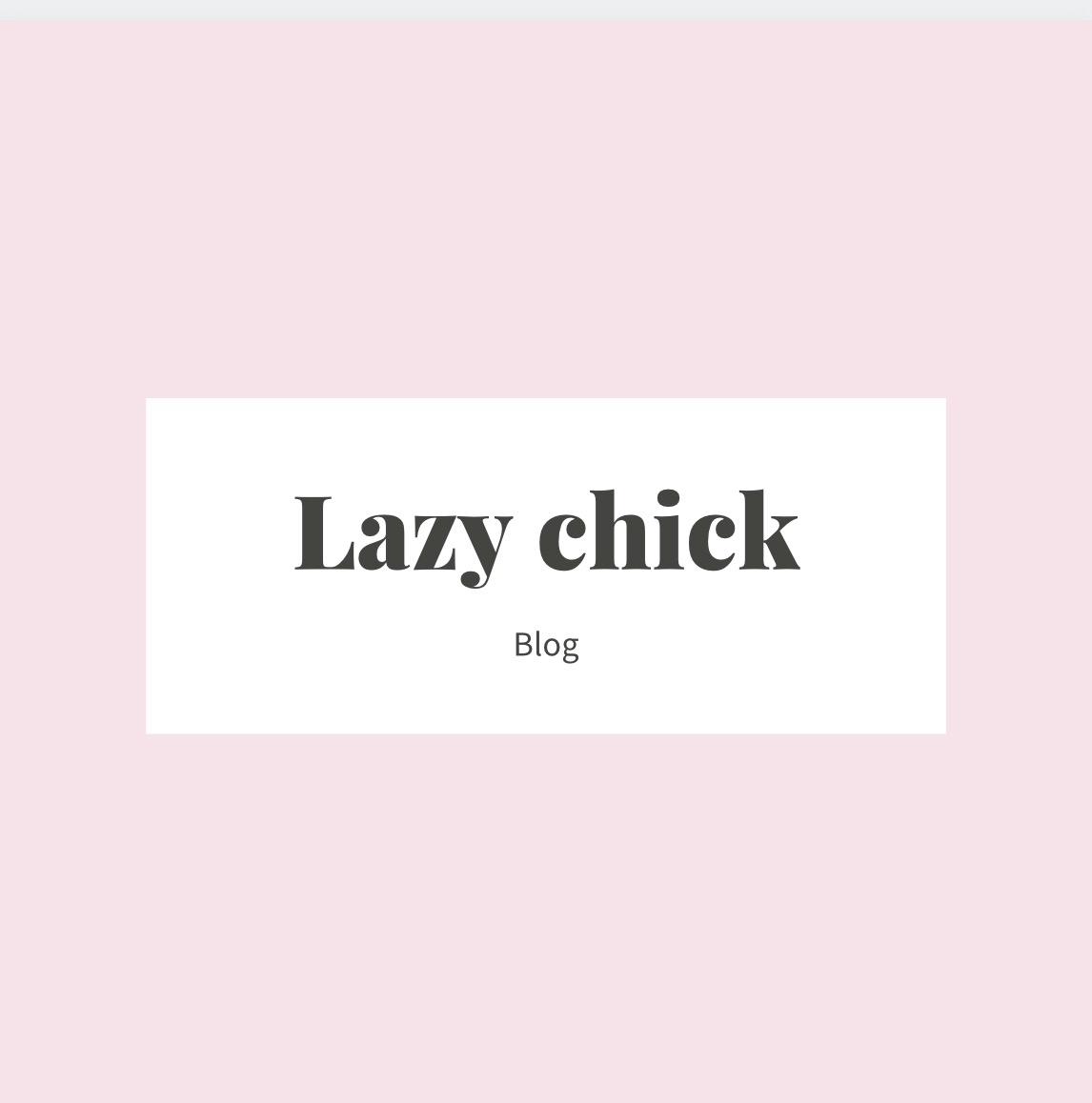 Lazy chick

Blog